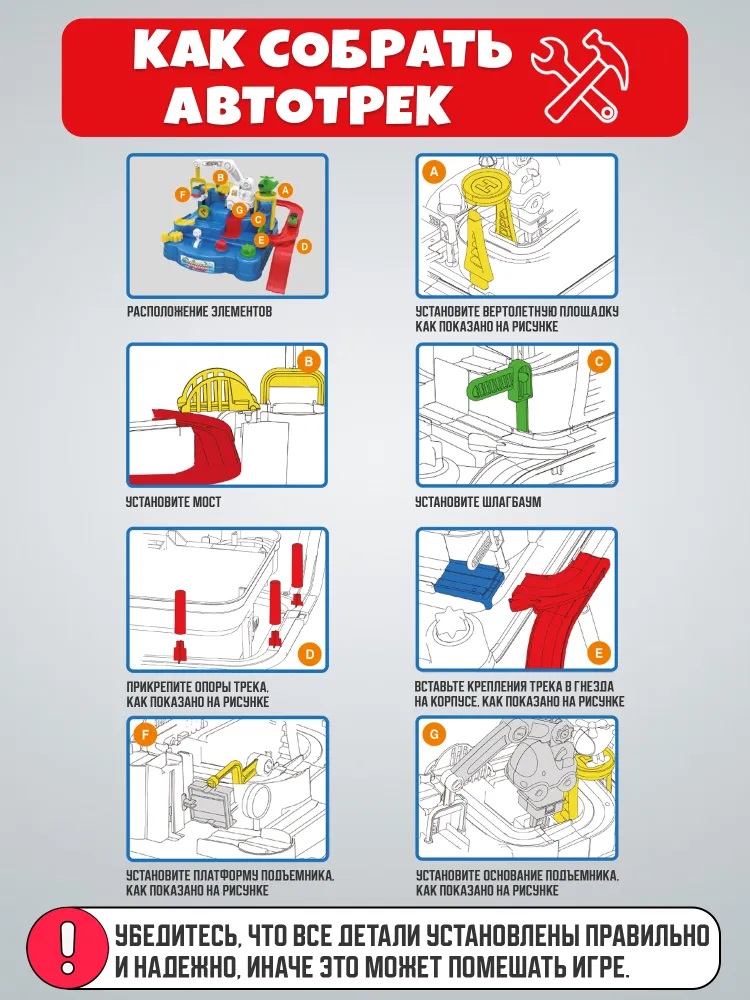 КАК СОБРАТЬ АВТОТРЕК

F B A G C E D

РАСПОЛОЖЕНИЕ ЭЛЕМЕНТОВ

A

УСТАНОВИТЕ ВЕРТОЛЕТНУЮ ПЛОЩАДКУ КАК ПОКАЗАНО НА РИСУНКЕ

B

УСТАНОВИТЕ МОСТ

C

УСТАНОВИТЕ ШЛАГБАУМ

D

ПРИКРЕПИТЕ ОПОРЫ ТРЕКА, КАК ПОКАЗАНО НА РИСУНКЕ

E

ВСТАВЬТЕ КРЕПЛЕНИЯ ТРЕКА В ГНЕЗДА НА КОРПУСЕ, КАК ПОКАЗАНО НА РИСУНКЕ

F

УСТАНОВИТЕ ПЛАТФОРМУ ПОДЪЕМНИКА, КАК ПОКАЗАНО НА РИСУНКЕ

G

УСТАНОВИТЕ ОСНОВАНИЕ ПОДЪЕМНИКА, КАК ПОКАЗАНО НА РИСУНКЕ

!

УБЕДИТЕСЬ, ЧТО ВСЕ ДЕТАЛИ УСТАНОВЛЕНЫ ПРАВИЛЬНО И НАДЕЖНО, ИНАЧЕ ЭТО МОЖЕТ ПОМЕШАТЬ ИГРЕ.